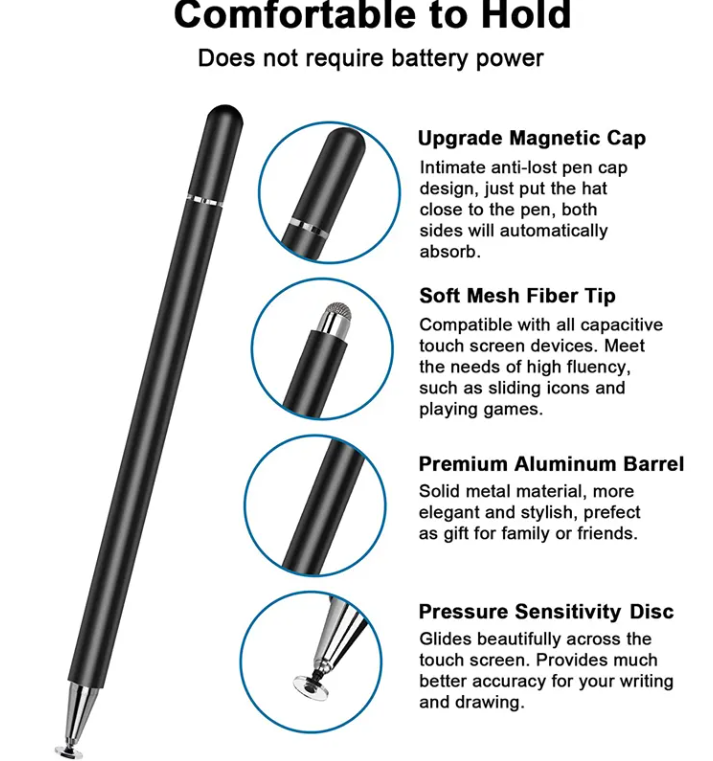 Comfortable to Hold
Does not require battery power

Upgrade Magnetic Cap
Intimate anti-lost pen cap design, just put the hat close to the pen, both sides will automatically absorb.

Soft Mesh Fiber Tip
Compatible with all capacitive touch screen devices. Meet the needs of high fluency, such as sliding icons and playing games.

Premium Aluminum Barrel
Solid metal material, more elegant and stylish, prefect as gift for family or friends.

Pressure Sensitivity Disc
Glides beautifully across the touch screen. Provides much better accuracy for your writing and drawing.